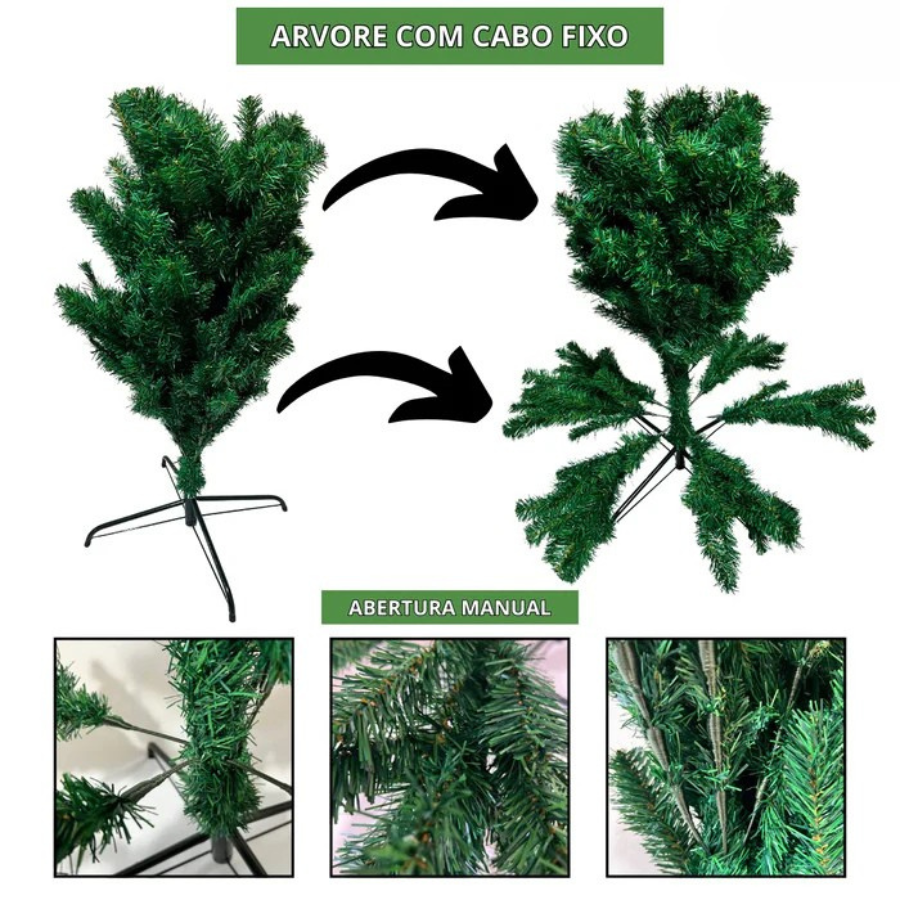 ARVORE COM CABO FIXO

ABERTURA MANUAL