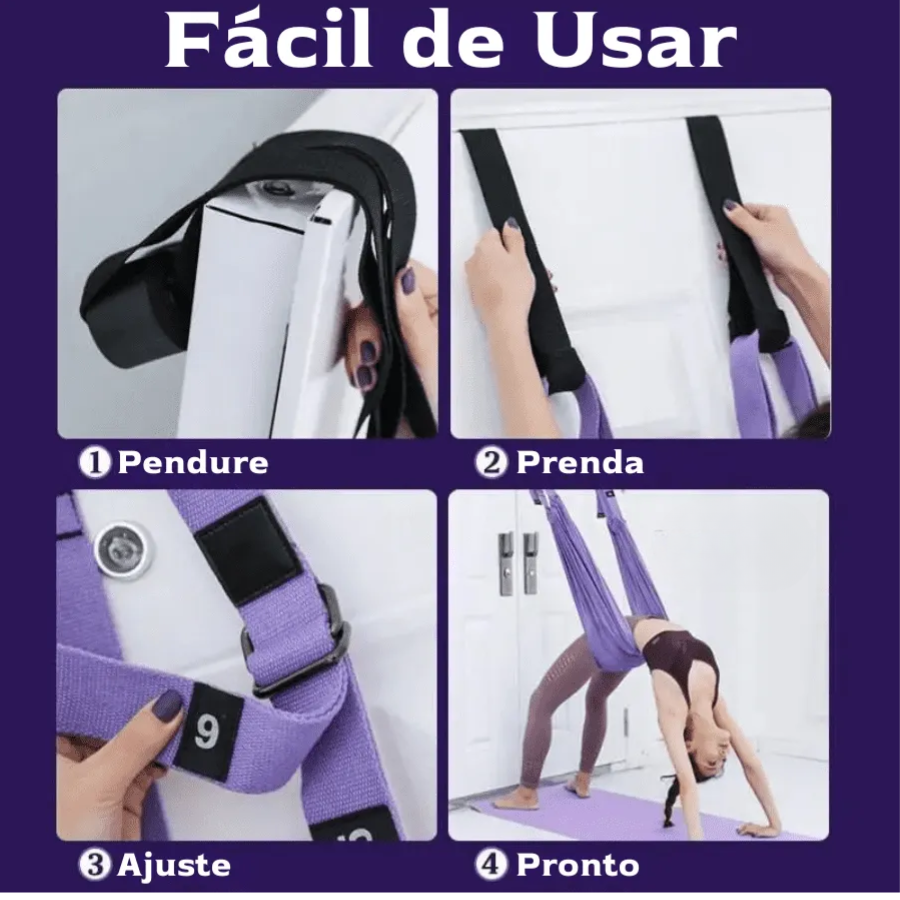 Fácil de Usar

① Pendure

② Prenda

9

③ Ajuste

④ Pronto