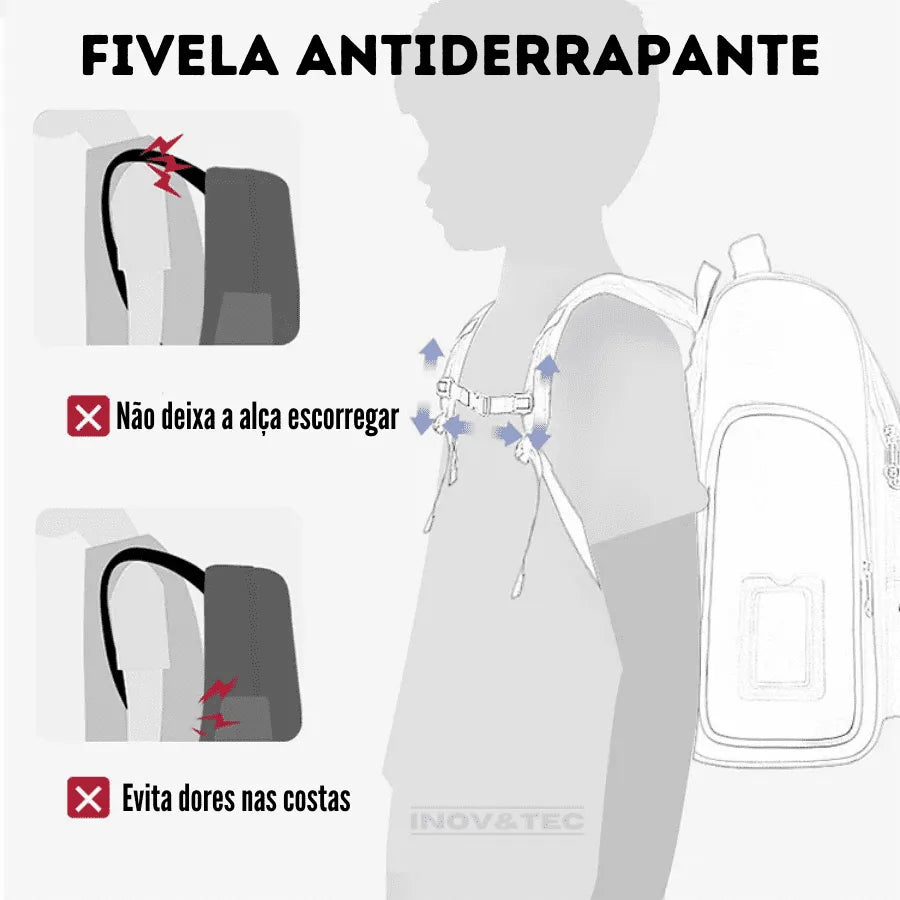 FIVELA ANTIDERRAPANTE

Não deixa a alça escorregar

Evita dores nas costas

INOV&TEC