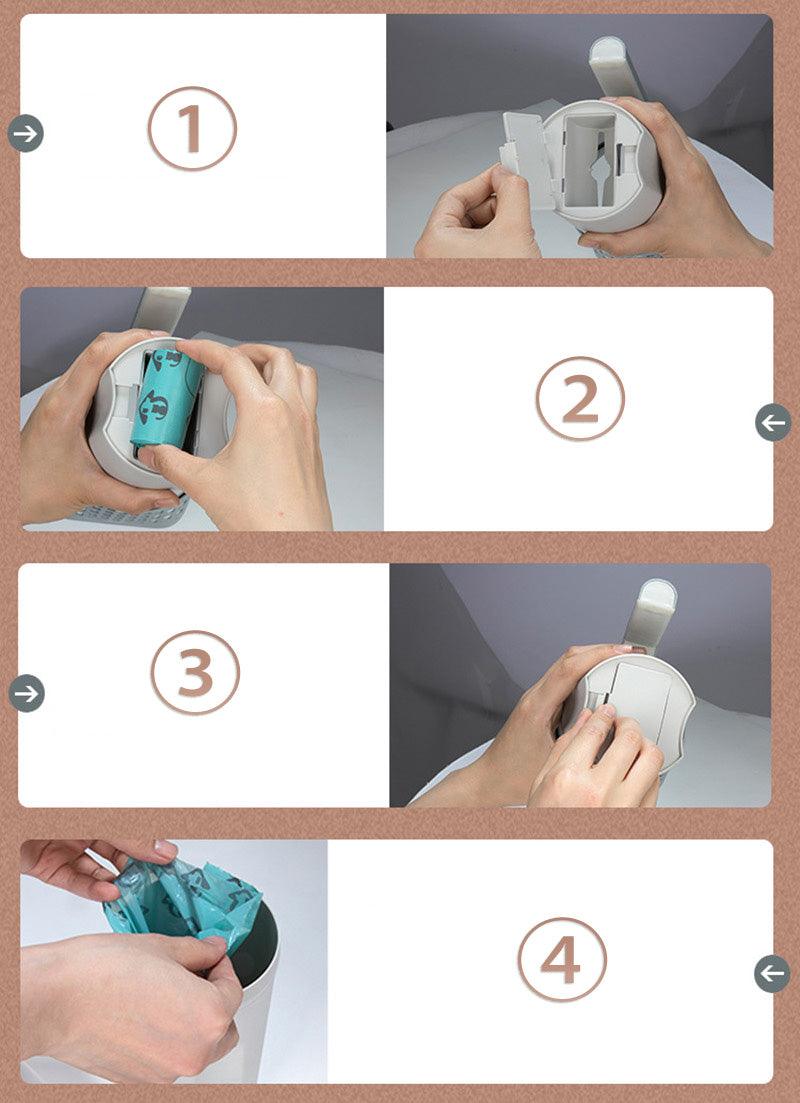 ①

②

③

④