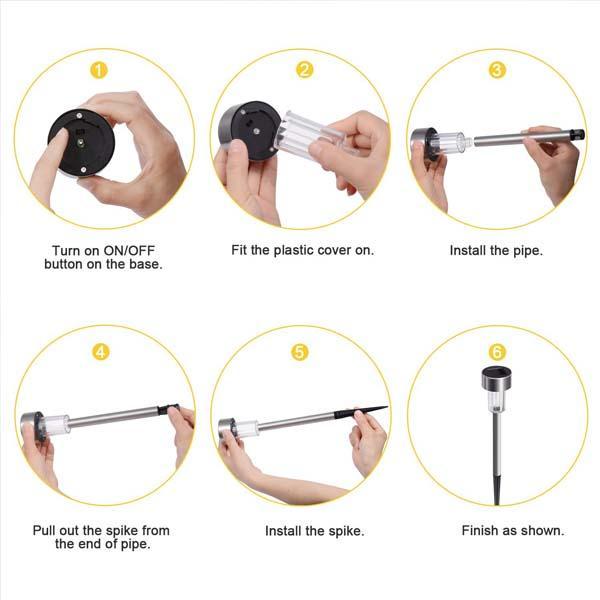 1

Turn on ON/OFF button on the base.

2

Fit the plastic cover on.

3

Install the pipe.

4

Pull out the spike from the end of pipe.

5

Install the spike.

6

Finish as shown.