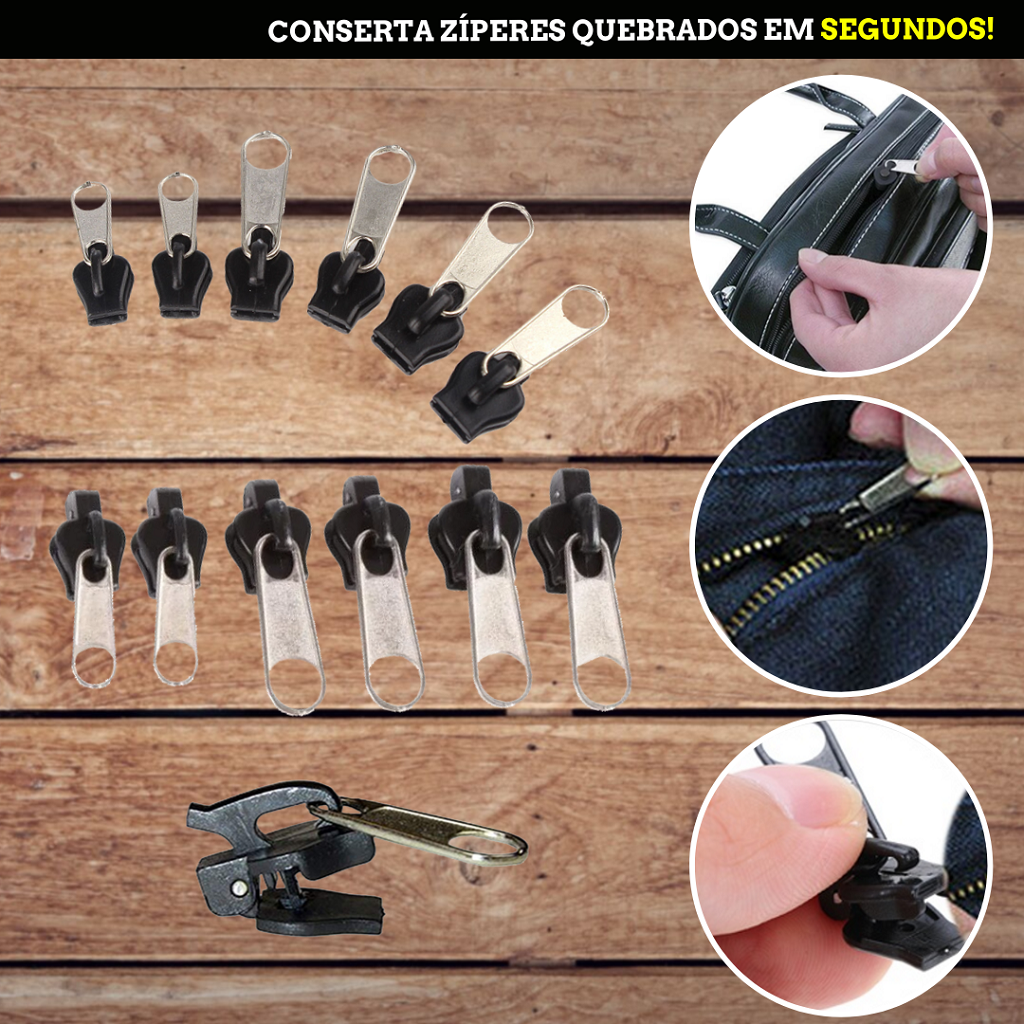 CONSERTA ZÍPERES QUEBRADOS EM SEGUNDOS!